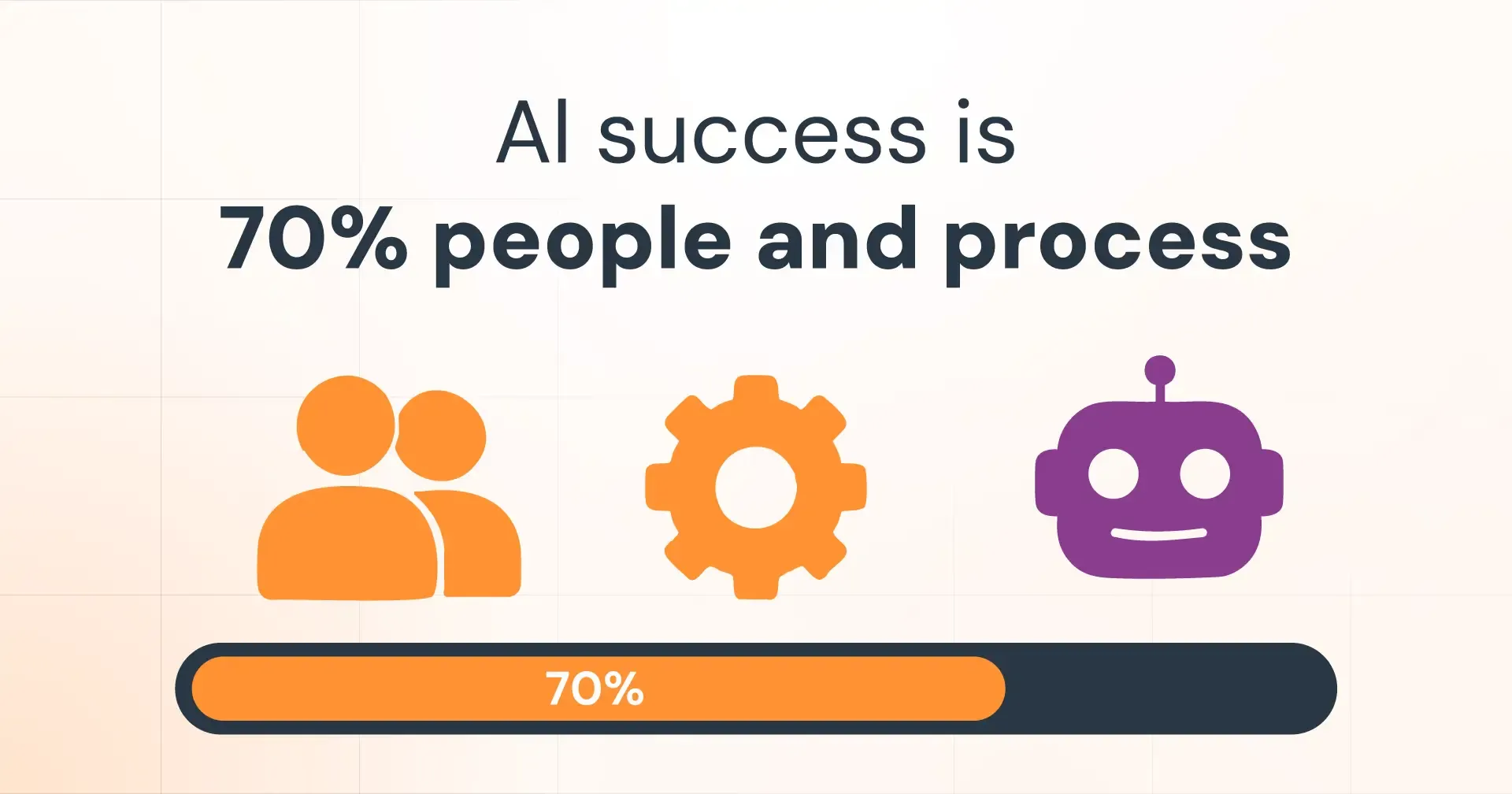 AI success is
70% people and process

70%